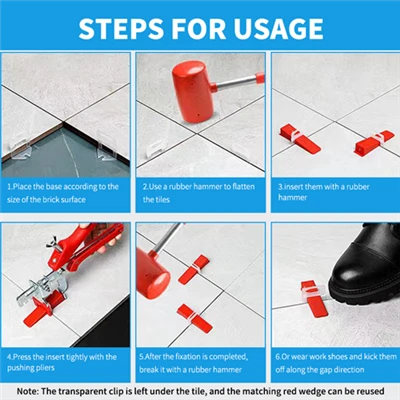 STEPS FOR USAGE

1.Place the base according to the size of the brick surface

2.Use a rubber hammer to flatten the tiles

3.insert them with a rubber hammer

4.Press the insert tightly with the pushing pliers

5.After the fixation is completed, break it with a rubber hammer

6.Or wear work shoes and kick them off along the gap direction

Note: The transparent clip is left under the tile, and the matching red wedge can be reused